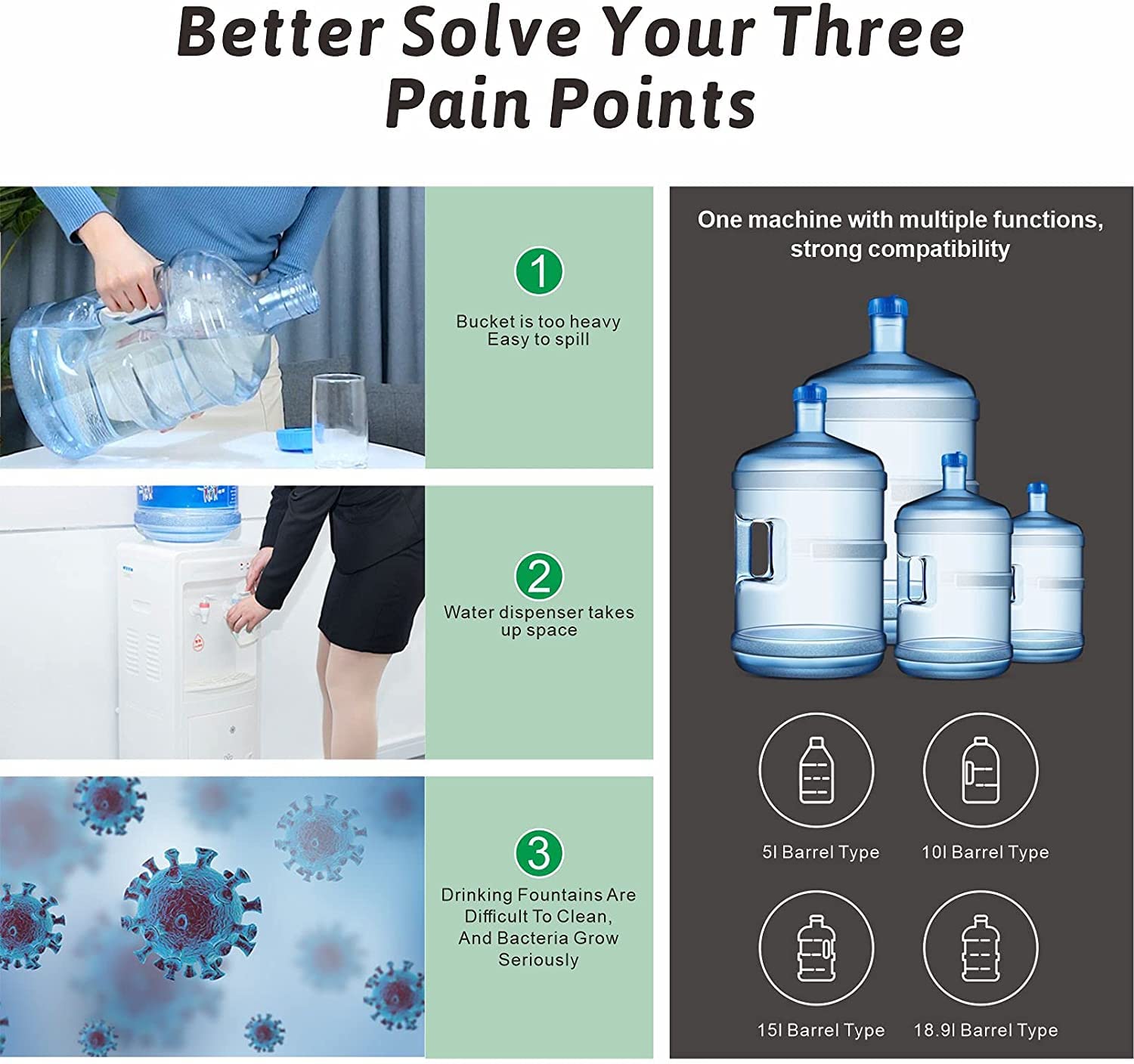 Better Solve Your Three Pain Points

1

Bucket is too heavy
Easy to spill

2

Water dispenser takes up space

3

Drinking Fountains Are Difficult To Clean, And Bacteria Grow Seriously

One machine with multiple functions, strong compatibility

5l Barrel Type

10l Barrel Type

15l Barrel Type

18.9l Barrel Type