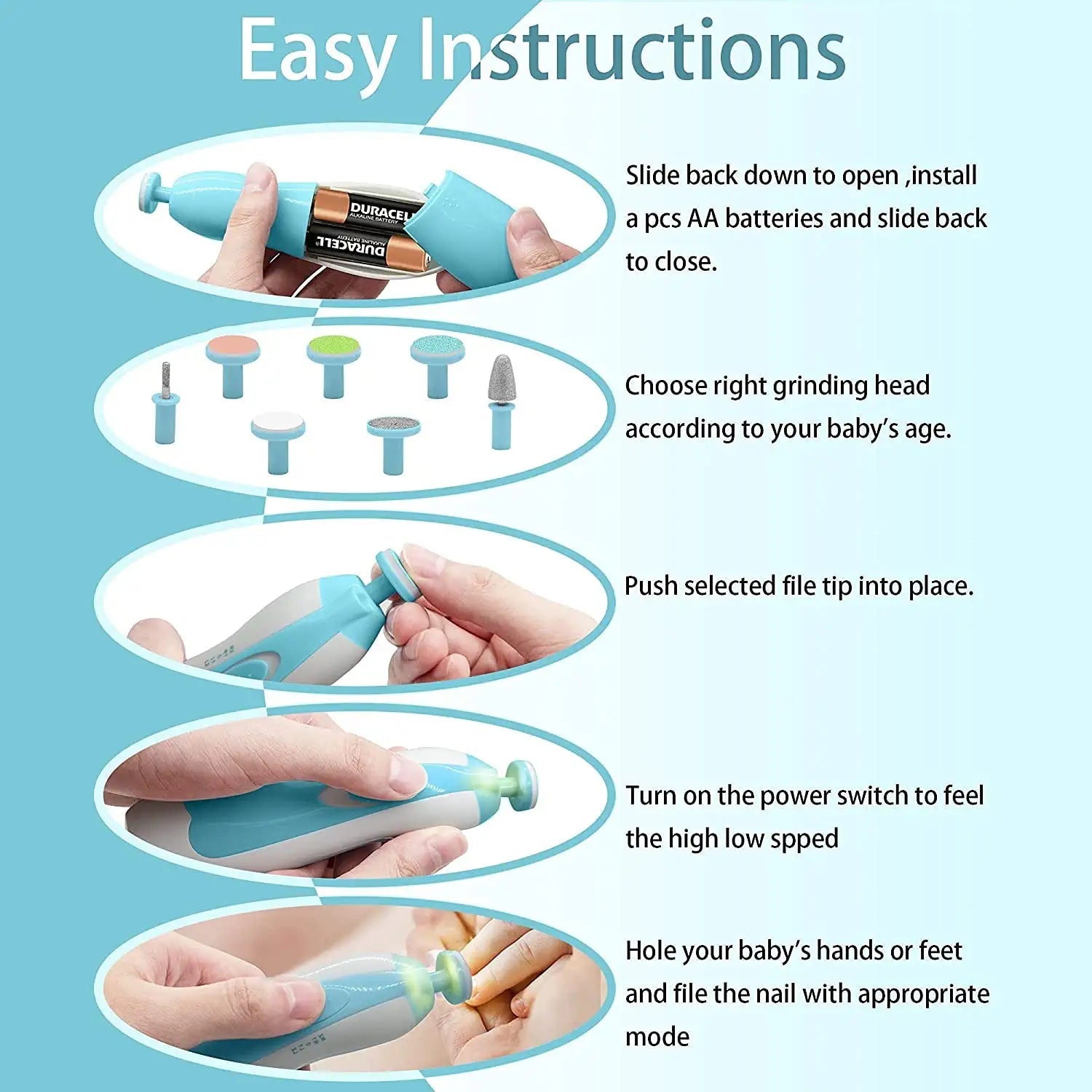 Easy Instructions

DURACELL
ALKALINE BATTERY
DURACELL
ALKALINE BATTERY

Slide back down to open ,install a pcs AA batteries and slide back to close.

Choose right grinding head according to your baby's age.

Push selected file tip into place.

Turn on the power switch to feel the high low spped

Hole your baby's hands or feet and file the nail with appropriate mode