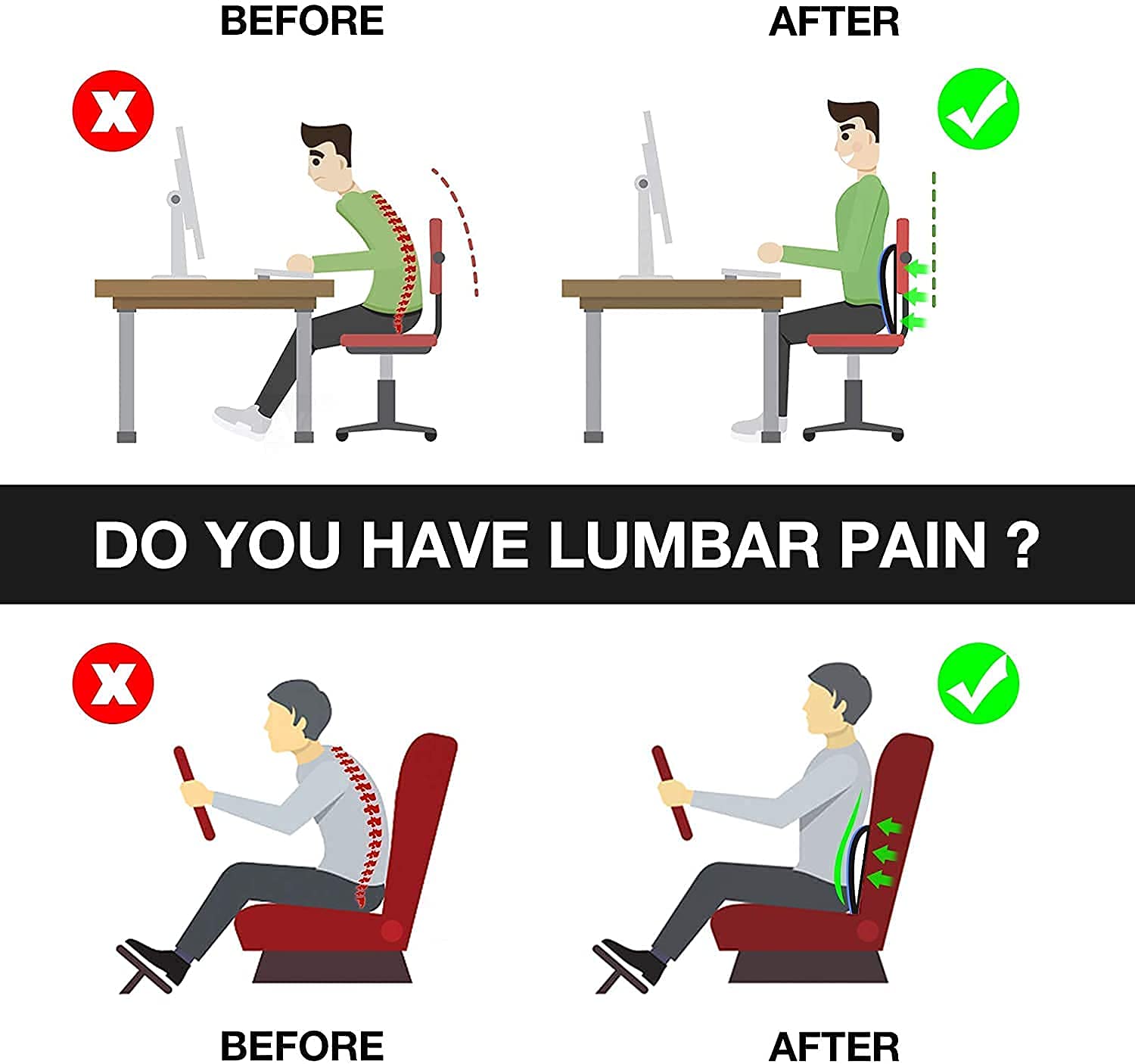 BEFORE

AFTER

DO YOU HAVE LUMBAR PAIN ?

BEFORE

AFTER