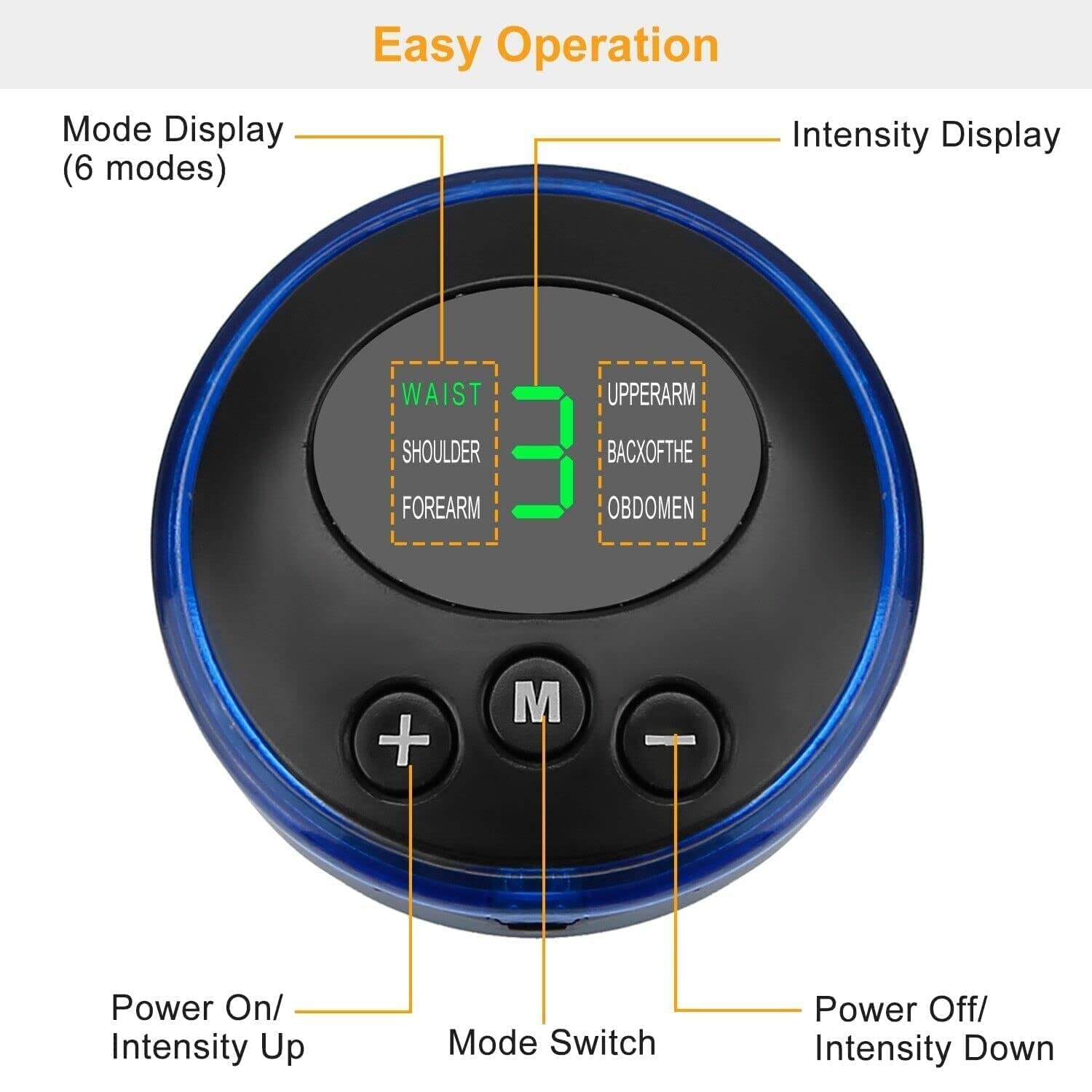 Easy Operation

Mode Display (6 modes)

Intensity Display

WAIST
SHOULDER
FOREARM

3

UPPERARM
BACXOFTHE
OBDOMEN

+

M

−

Power On/ Intensity Up

Mode Switch

Power Off/ Intensity Down